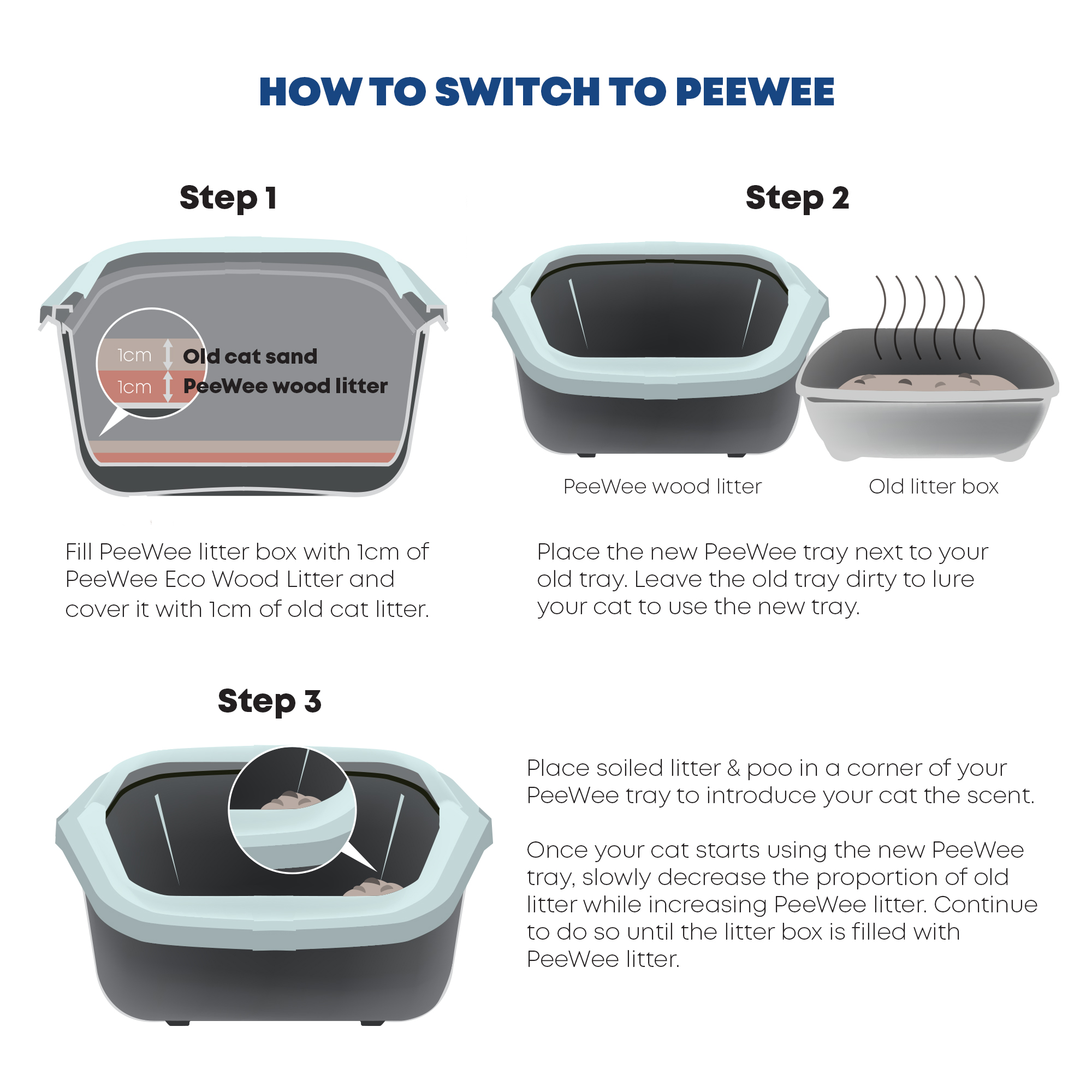 HOW TO SWITCH TO PEEWEE

Step 1

1cm Old cat sand
1cm PeeWee wood litter

Fill PeeWee litter box with 1cm of PeeWee Eco Wood Litter and cover it with 1cm of old cat litter.

Step 2

PeeWee wood litter

Old litter box

Place the new PeeWee tray next to your old tray. Leave the old tray dirty to lure your cat to use the new tray.

Step 3

Place soiled litter & poo in a corner of your PeeWee tray to introduce your cat the scent.

Once your cat starts using the new PeeWee tray, slowly decrease the proportion of old litter while increasing PeeWee litter. Continue to do so until the litter box is filled with PeeWee litter.