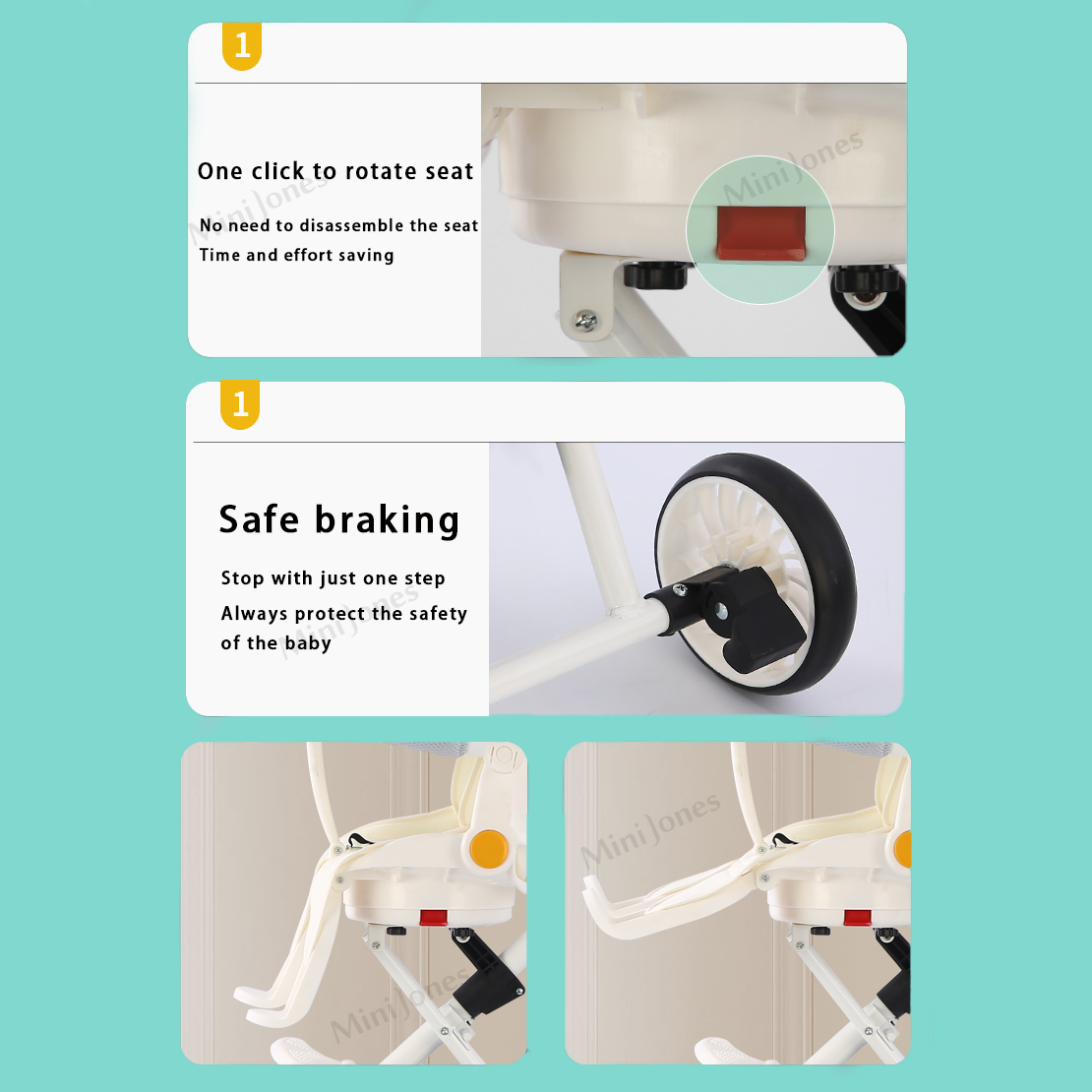 1

One click to rotate seat

No need to disassemble the seat
Time and effort saving

Mini Jones

Mini Jones

1

Safe braking

Stop with just one step
Always protect the safety of the baby

Mini Jones

Mini Jones

Mini Jones