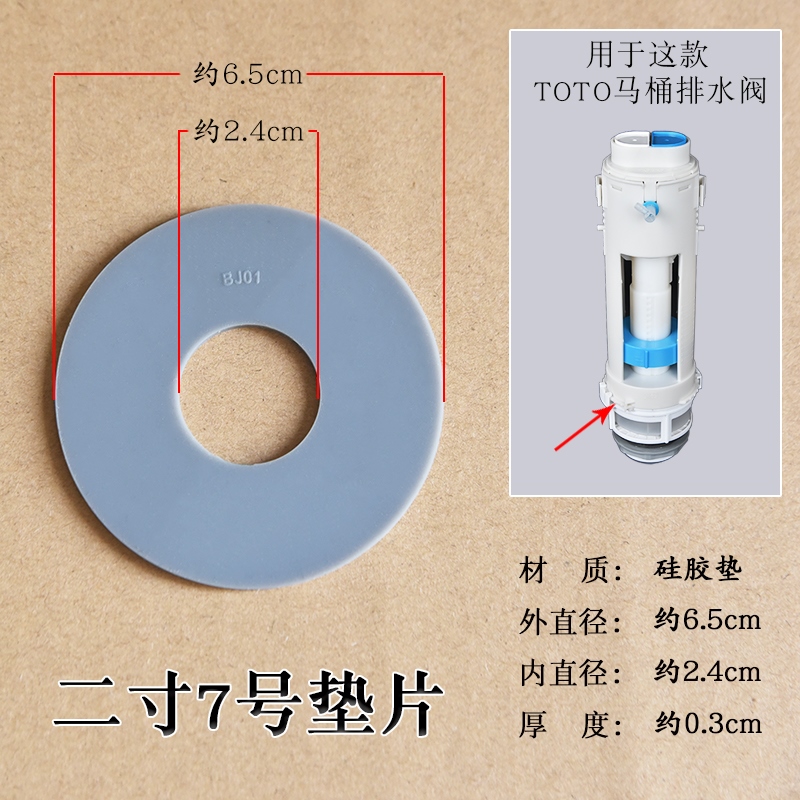 约6.5cm

约2.4cm

BJ01

用于这款
TOTO马桶排水阀

材 质： 硅胶垫
外直径： 约6.5cm
内直径： 约2.4cm
厚 度： 约0.3cm

二寸7号垫片