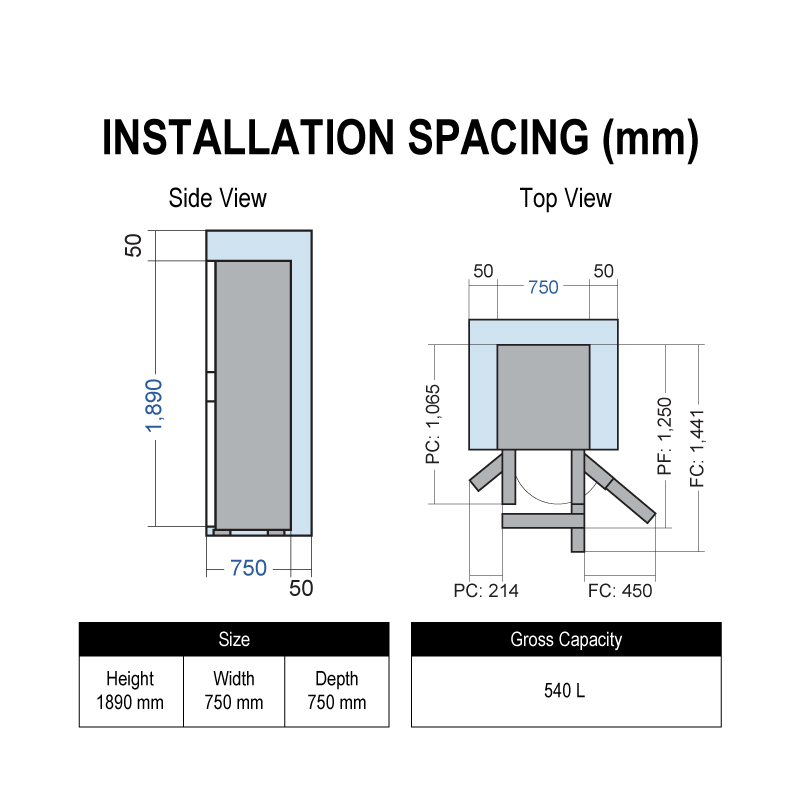 INSTALLATION SPACING (mm)

Side View

50

1,890

750

50

Top View

50

750

50

PC: 1,065

PF: 1,250

FC: 1,441

PC: 214

FC: 450

| Size | | |
|---|---|---|
| Height 1890 mm | Width 750 mm | Depth 750 mm |

| Gross Capacity |
|---|
| 540 L |