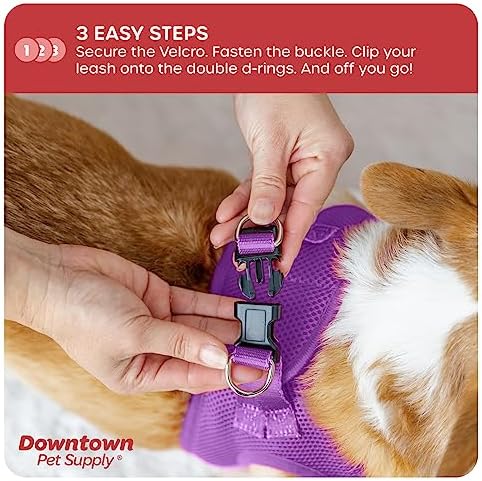 1 2 3

3 EASY STEPS

Secure the Velcro. Fasten the buckle. Clip your leash onto the double d-rings. And off you go!

Downtown Pet Supply®