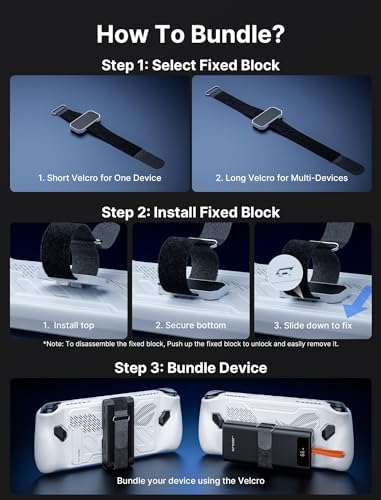 How To Bundle?

Step 1: Select Fixed Block

1. Short Velcro for One Device

2. Long Velcro for Multi-Devices

Step 2: Install Fixed Block

1. Install top

2. Secure bottom

3. Slide down to fix

*Note: To disassemble the fixed block, Push up the fixed block to unlock and easily remove it.

Step 3: Bundle Device

Bundle your device using the Velcro